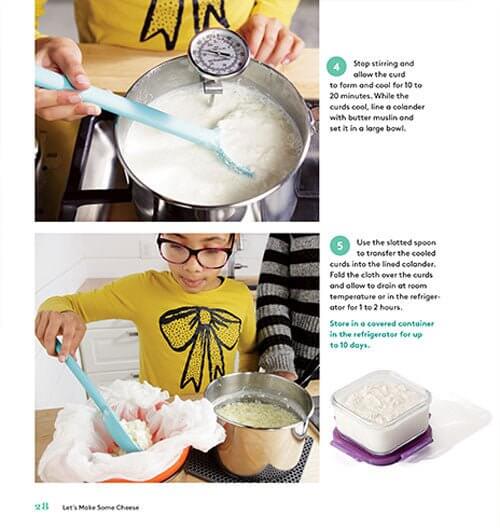 4 Stop stirring and allow the curd to form and cool for 10 to 20 minutes. While the curds cool, line a colander with butter muslin and set it in a large bowl.

5 Use the slotted spoon to transfer the cooled curds into the lined colander. Fold the cloth over the curds and allow to drain at room temperature or in the refrigerator for 1 to 2 hours.

Store in a covered container in the refrigerator for up to 10 days.

28 Let's Make Some Cheese